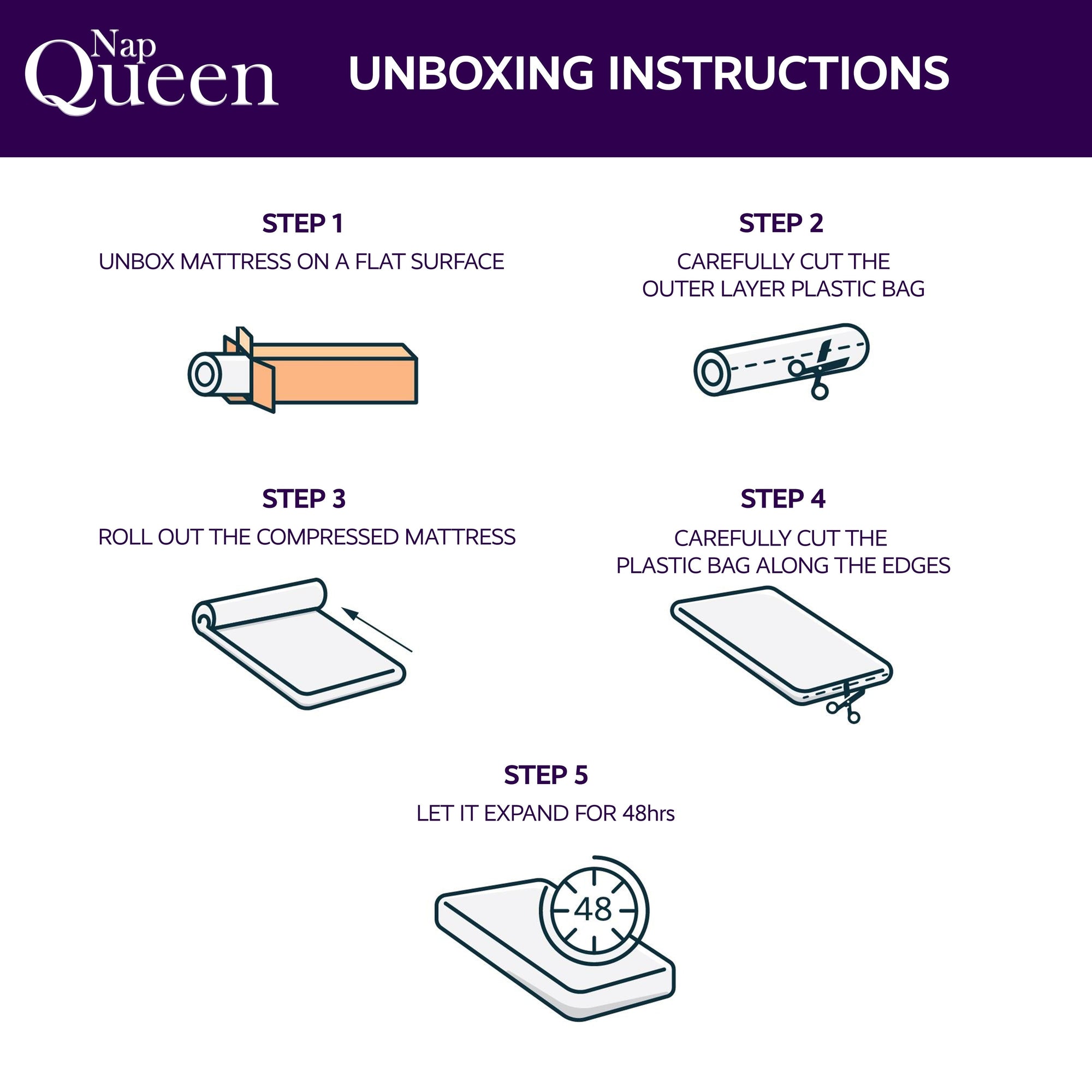 Nap Queen

UNBOXING INSTRUCTIONS

STEP 1
UNBOX MATTRESS ON A FLAT SURFACE

STEP 2
CAREFULLY CUT THE OUTER LAYER PLASTIC BAG

STEP 3
ROLL OUT THE COMPRESSED MATTRESS

STEP 4
CAREFULLY CUT THE PLASTIC BAG ALONG THE EDGES

STEP 5
LET IT EXPAND FOR 48hrs

48