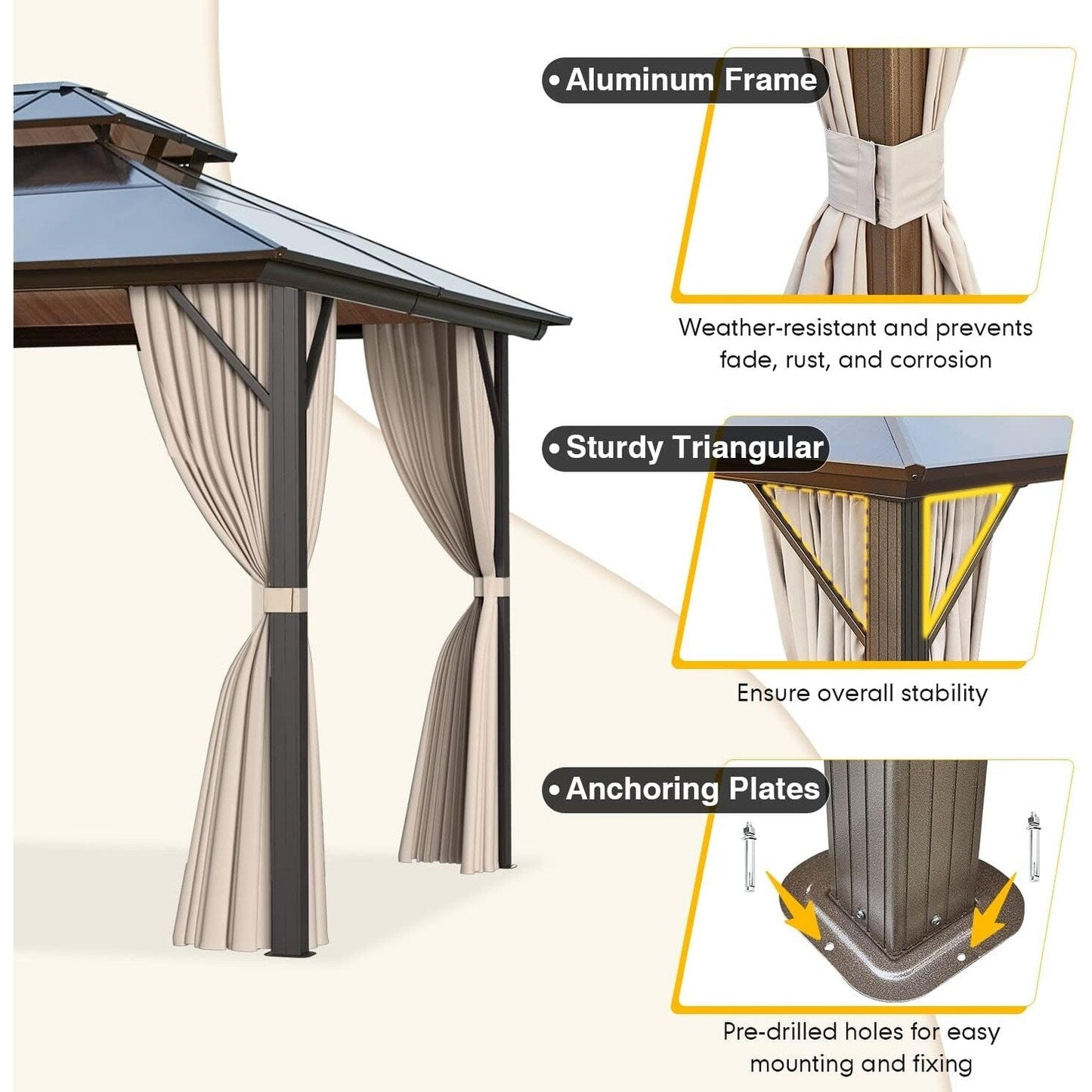 • Aluminum Frame

Weather-resistant and prevents fade, rust, and corrosion

• Sturdy Triangular

Ensure overall stability

• Anchoring Plates

Pre-drilled holes for easy mounting and fixing